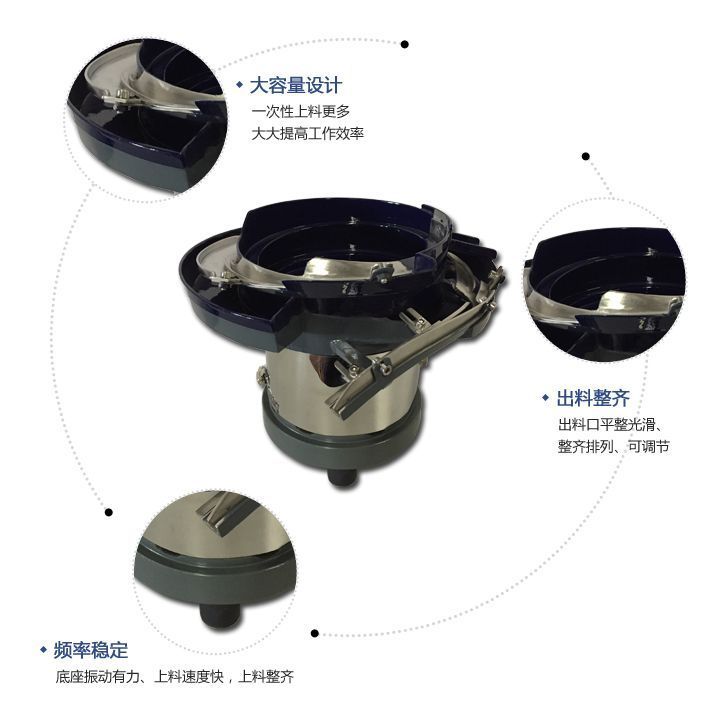 ◆ 大容量设计
一次性上料更多
大大提高工作效率

◆ 出料整齐
出料口平整光滑、
整齐排列、可调节

◆ 频率稳定
底座振动有力、上料速度快，上料整齐