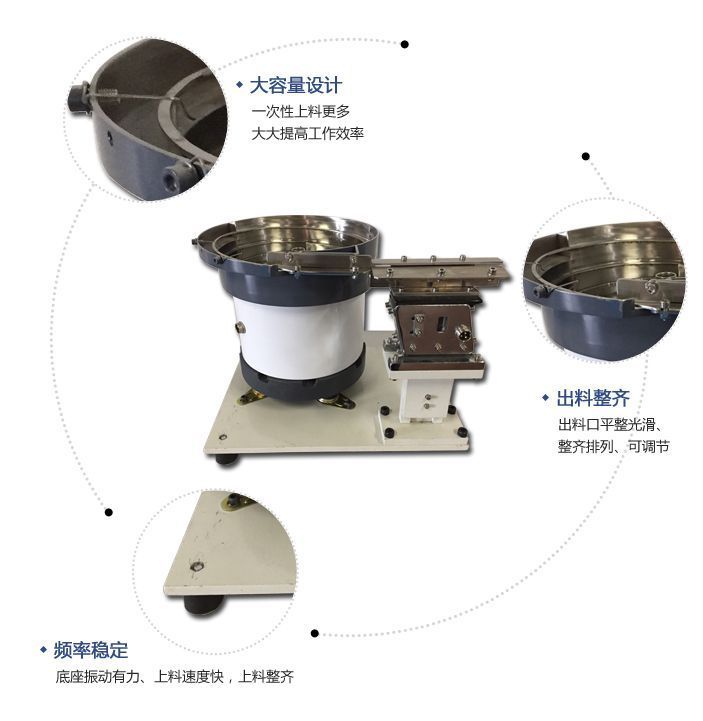 ◆ 大容量设计
一次性上料更多
大大提高工作效率

◆ 出料整齐
出料口平整光滑、
整齐排列、可调节

◆ 频率稳定
底座振动有力、上料速度快，上料整齐